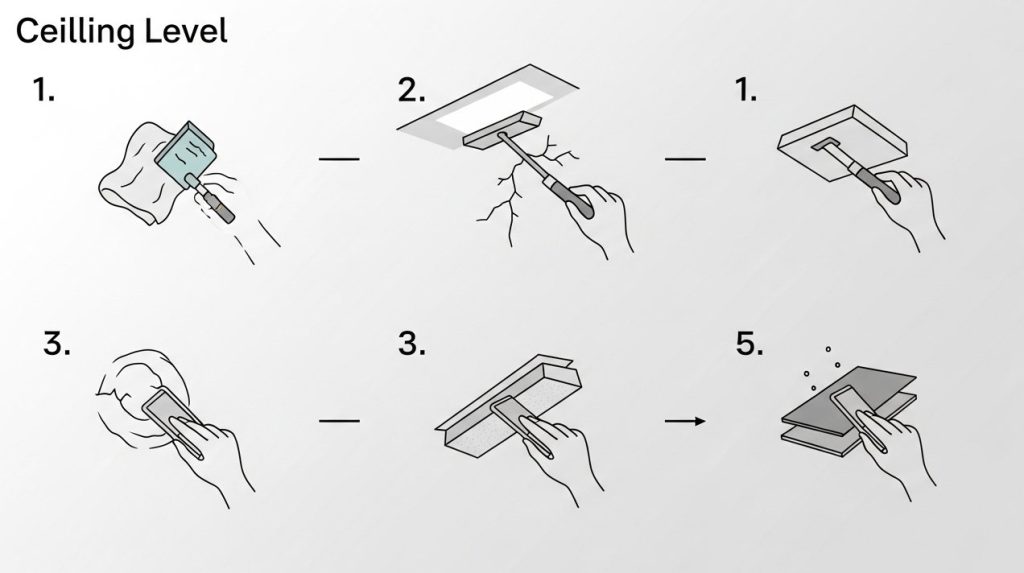 Ceilling Level

1.

2.

1.

3.

3.

5.