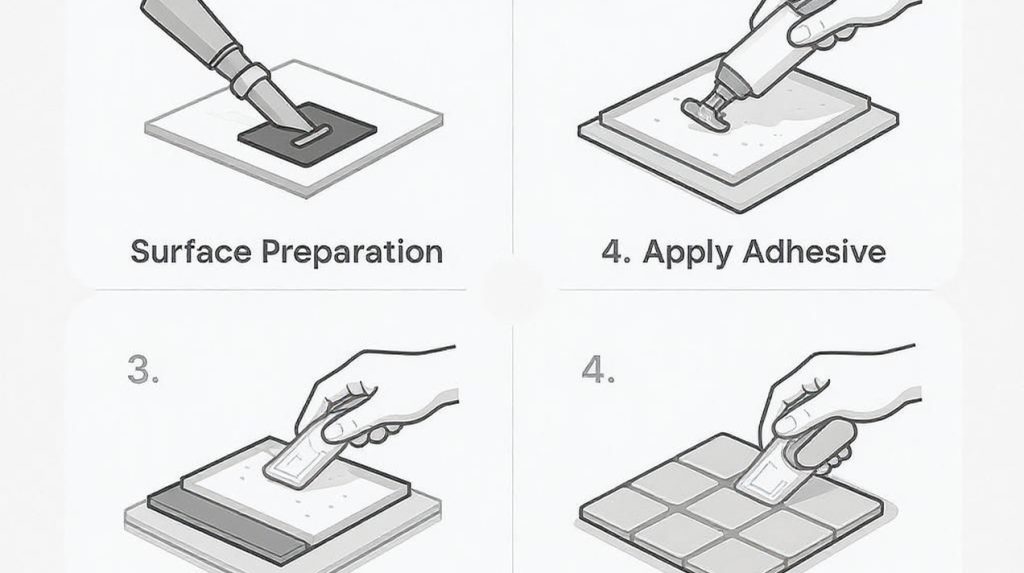 Surface Preparation

4. Apply Adhesive

3.

4.