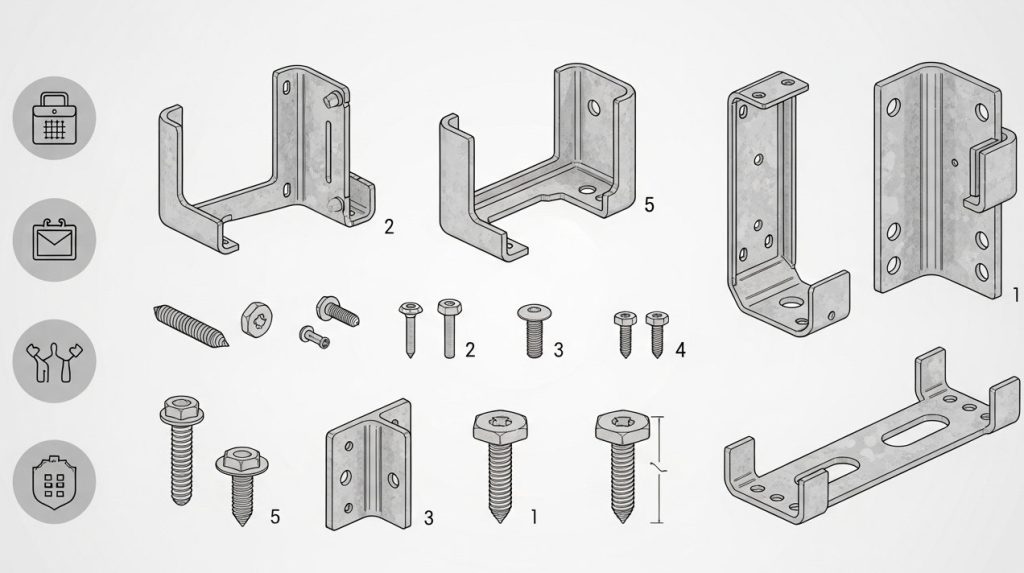 2

5

1

2

3

4

5

3

1